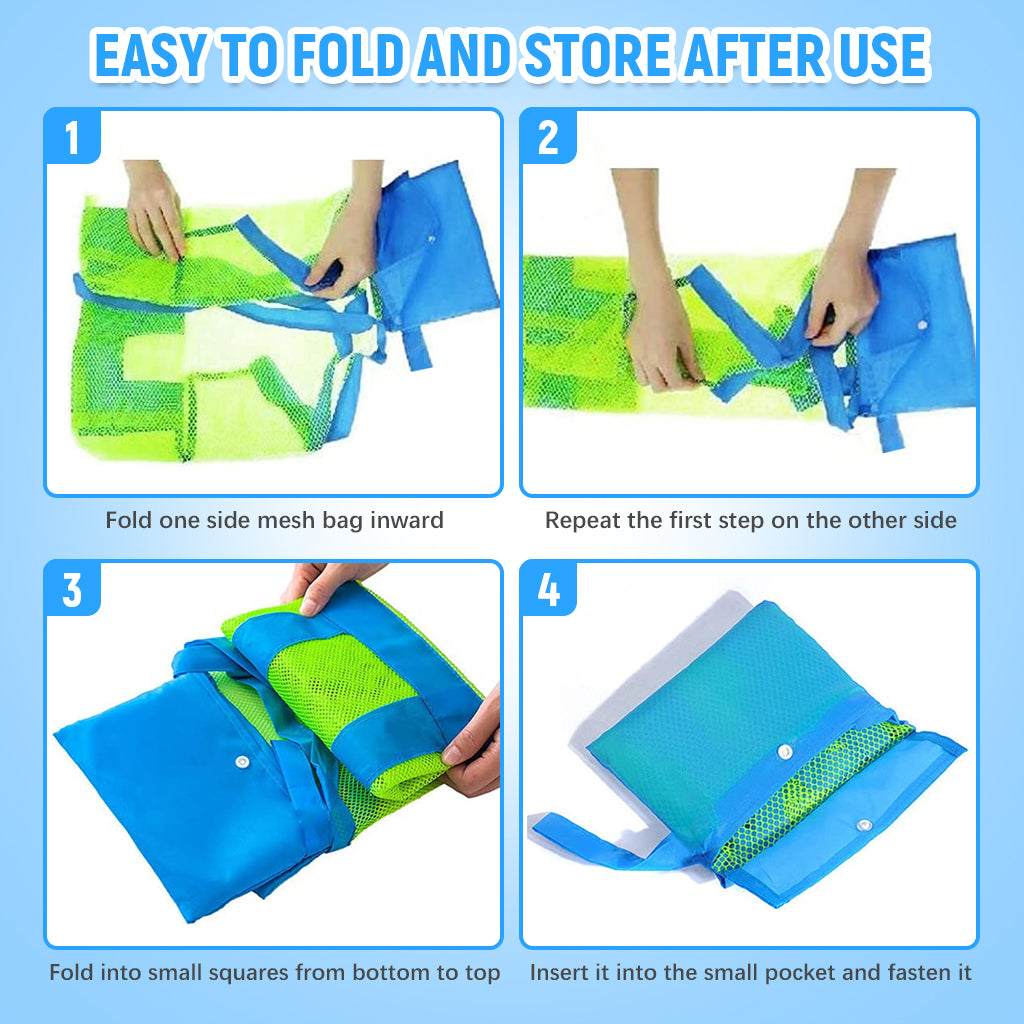 EASY TO FOLD AND STORE AFTER USE

1

Fold one side mesh bag inward

2

Repeat the first step on the other side

3

Fold into small squares from bottom to top

4

Insert it into the small pocket and fasten it